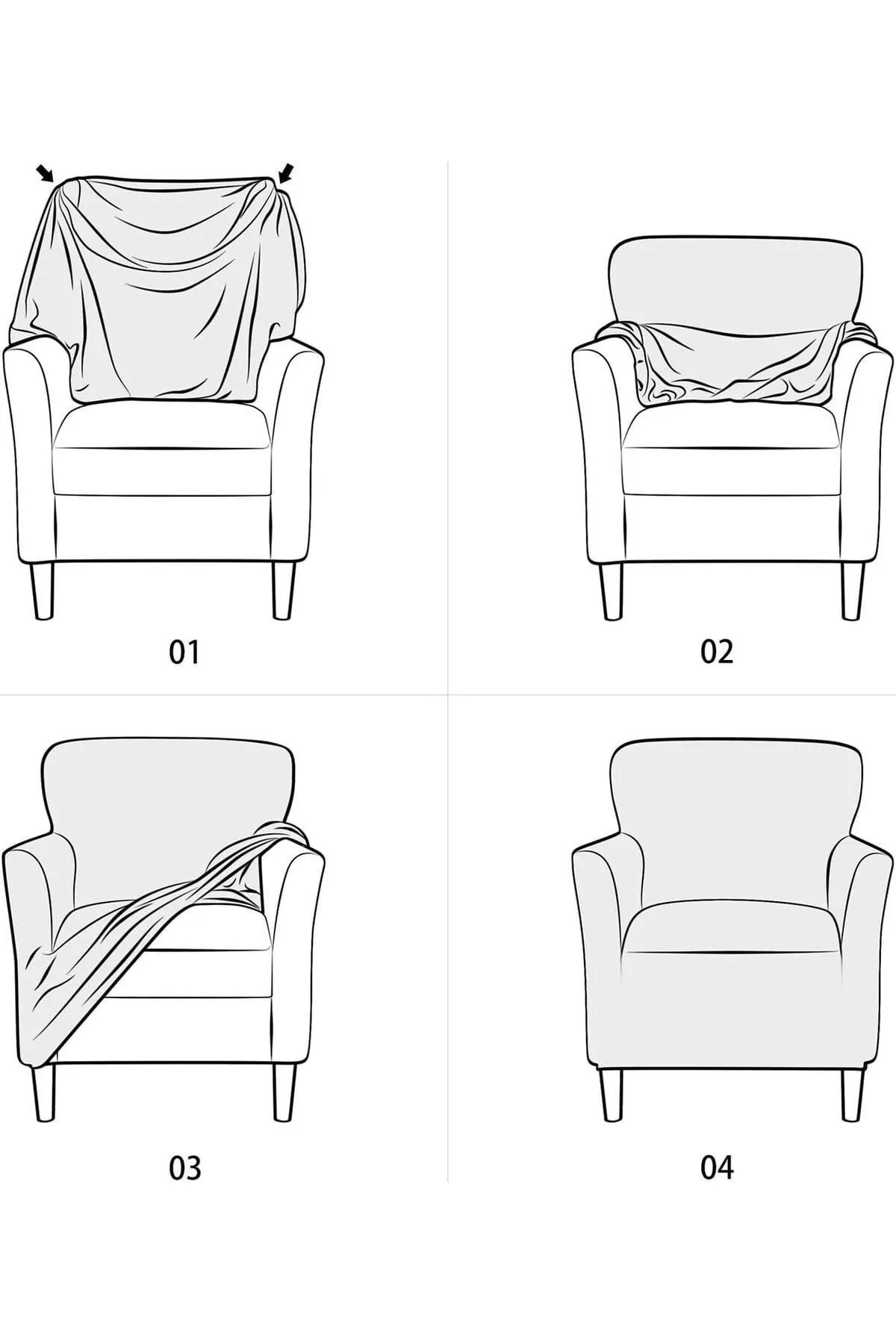 01

02

03

04